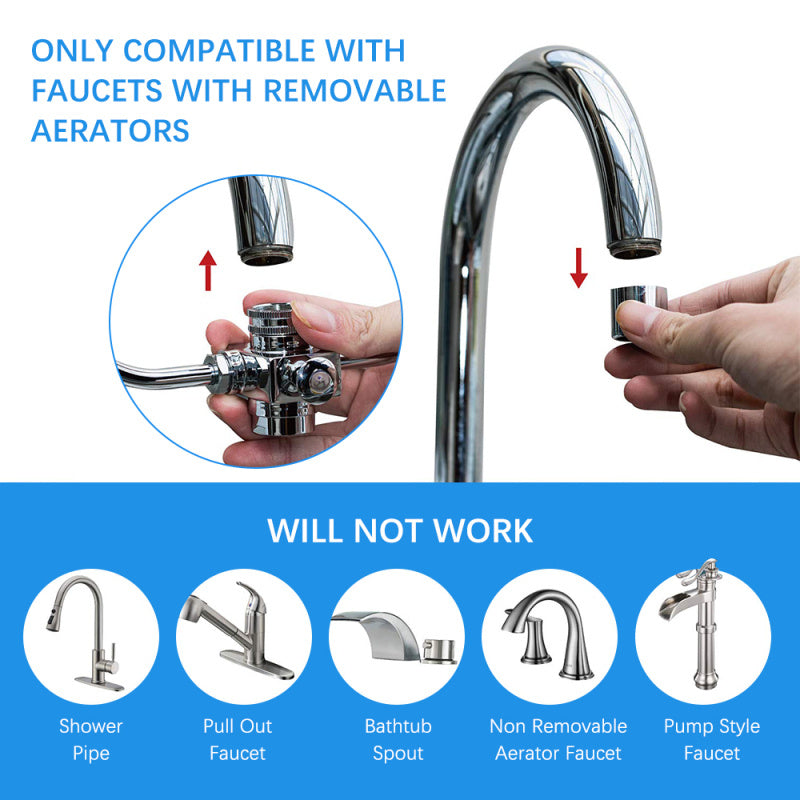 ONLY COMPATIBLE WITH FAUCETS WITH REMOVABLE AERATORS

WILL NOT WORK

Shower Pipe

Pull Out Faucet

Bathtub Spout

Non Removable Aerator Faucet

Pump Style Faucet